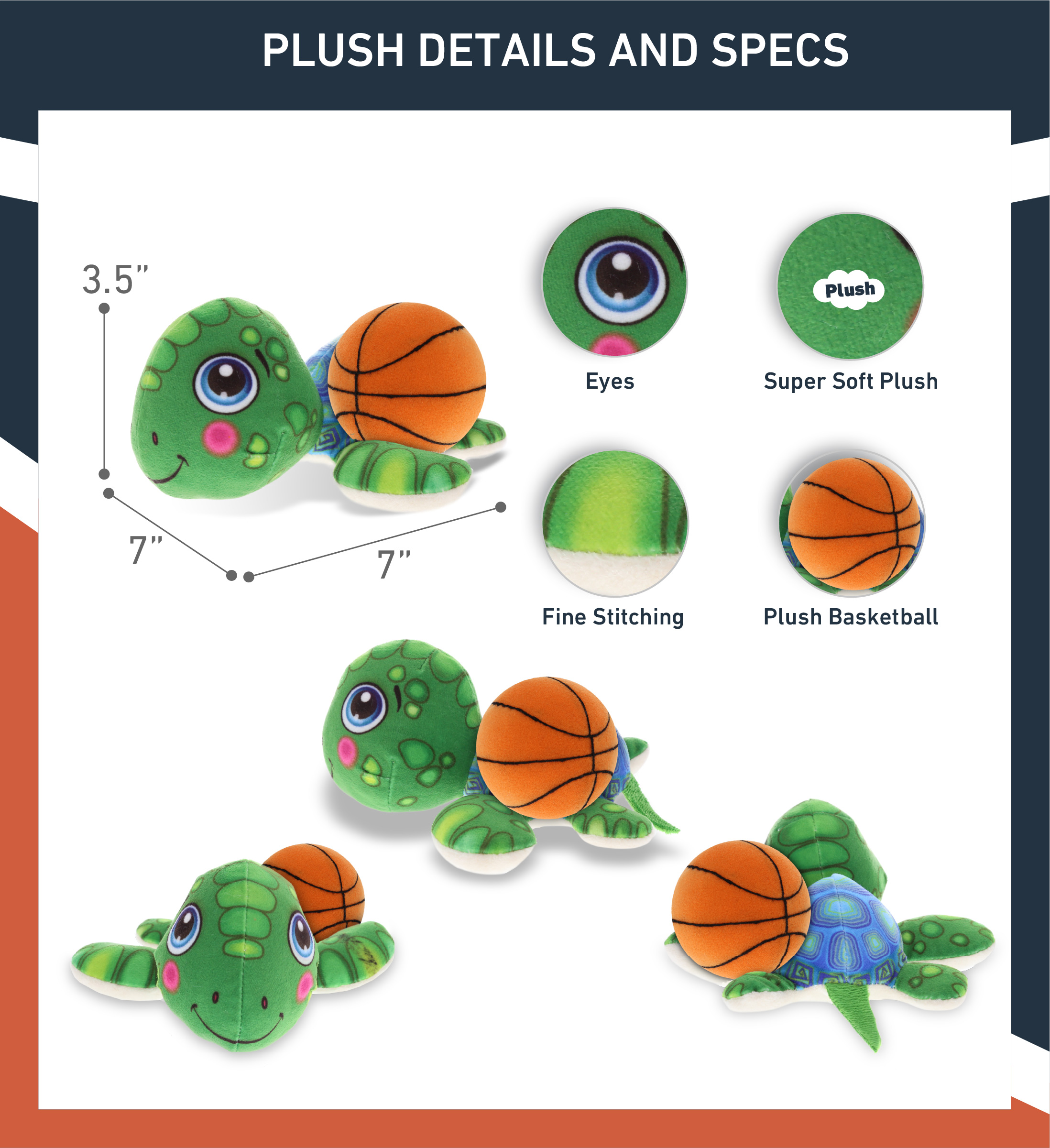 PLUSH DETAILS AND SPECS

3.5"

7"

7"

Eyes

Plush

Super Soft Plush

Fine Stitching

Plush Basketball