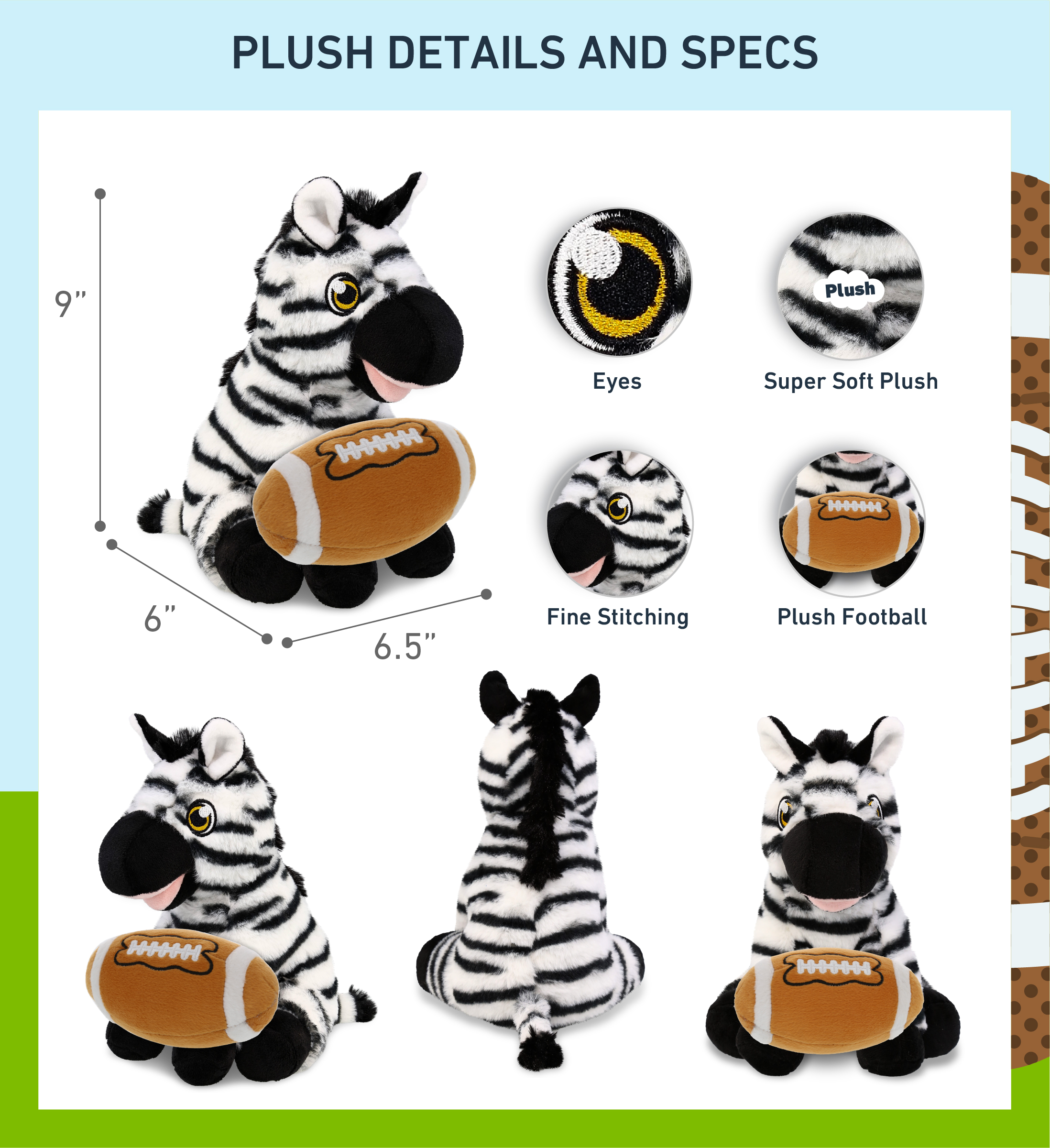 PLUSH DETAILS AND SPECS

9"

6"

6.5"

Eyes

Plush

Super Soft Plush

Fine Stitching

Plush Football