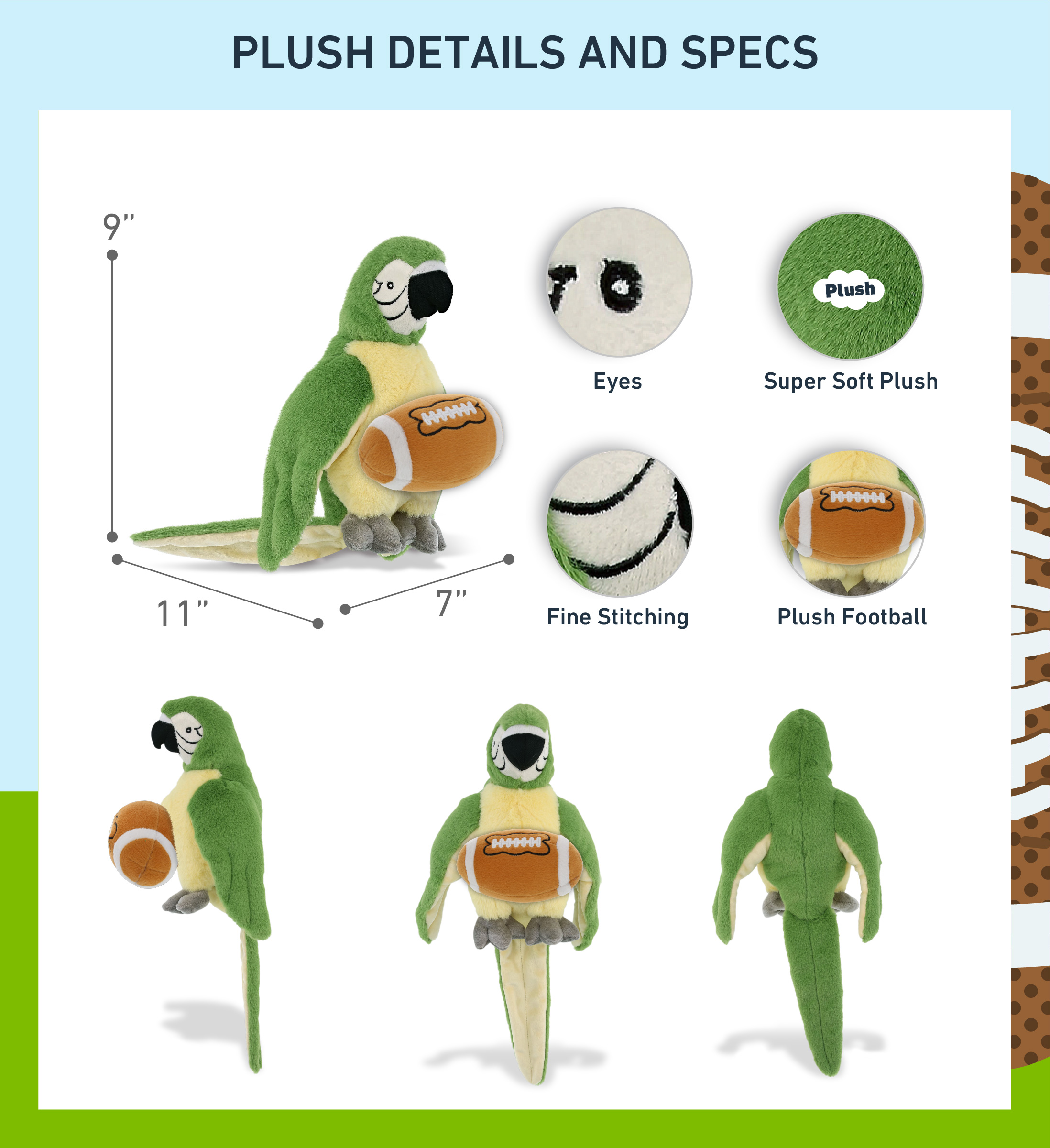 PLUSH DETAILS AND SPECS

9"

11"

7"

Eyes

Plush

Super Soft Plush

Fine Stitching

Plush Football