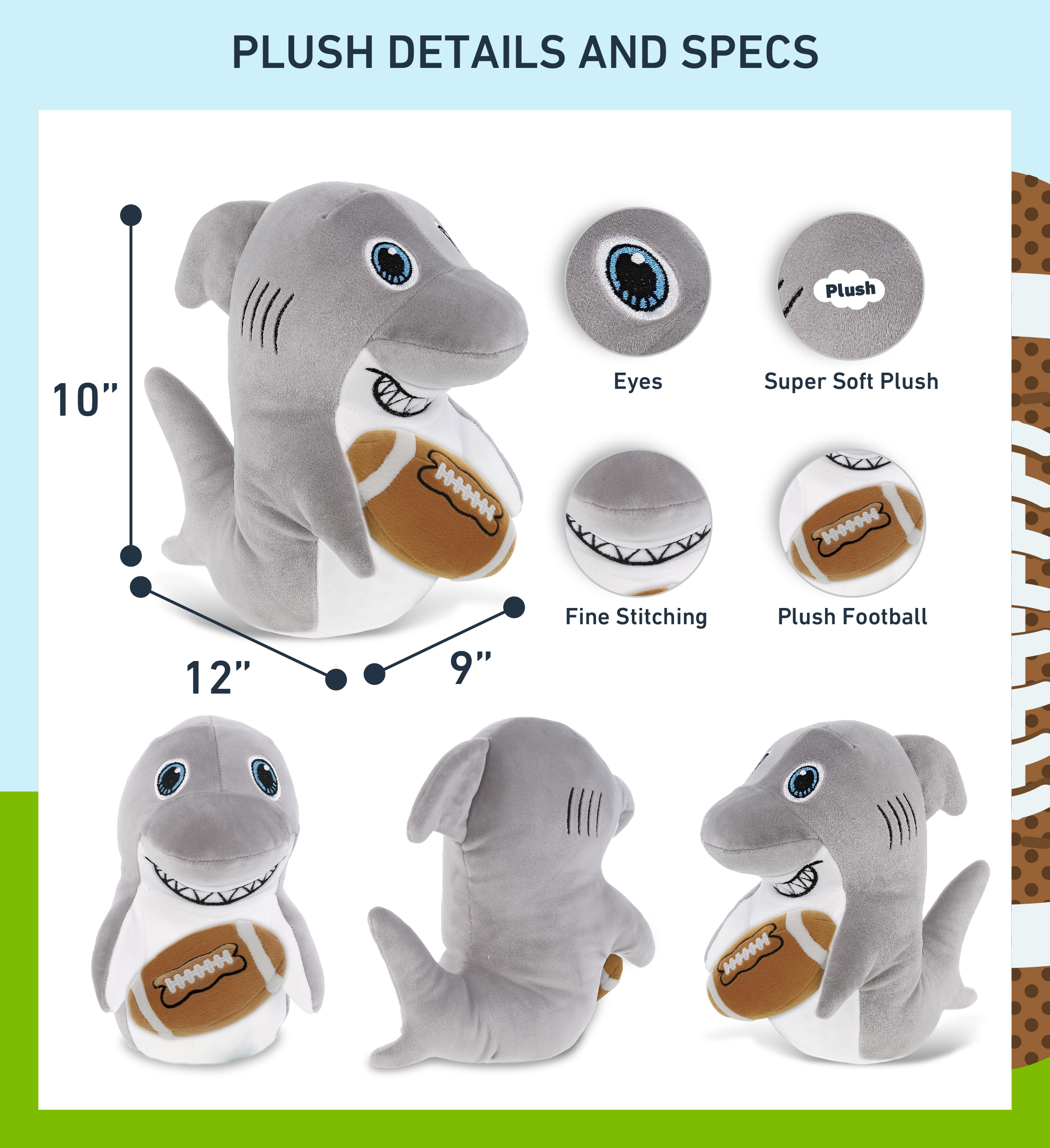 PLUSH DETAILS AND SPECS

10"

12"

9"

Eyes

Plush

Super Soft Plush

Fine Stitching

Plush Football