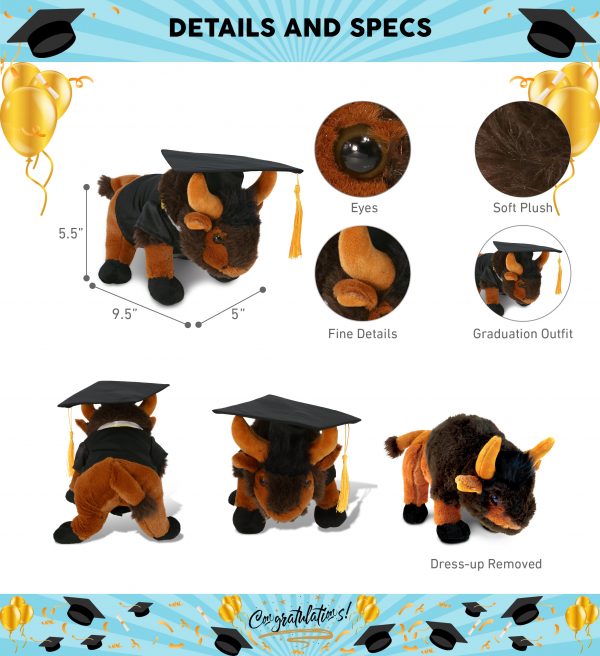 DETAILS AND SPECS

5.5"

9.5"

5"

Eyes

Soft Plush

Fine Details

Graduation Outfit

Dress-up Removed

Congratulations!