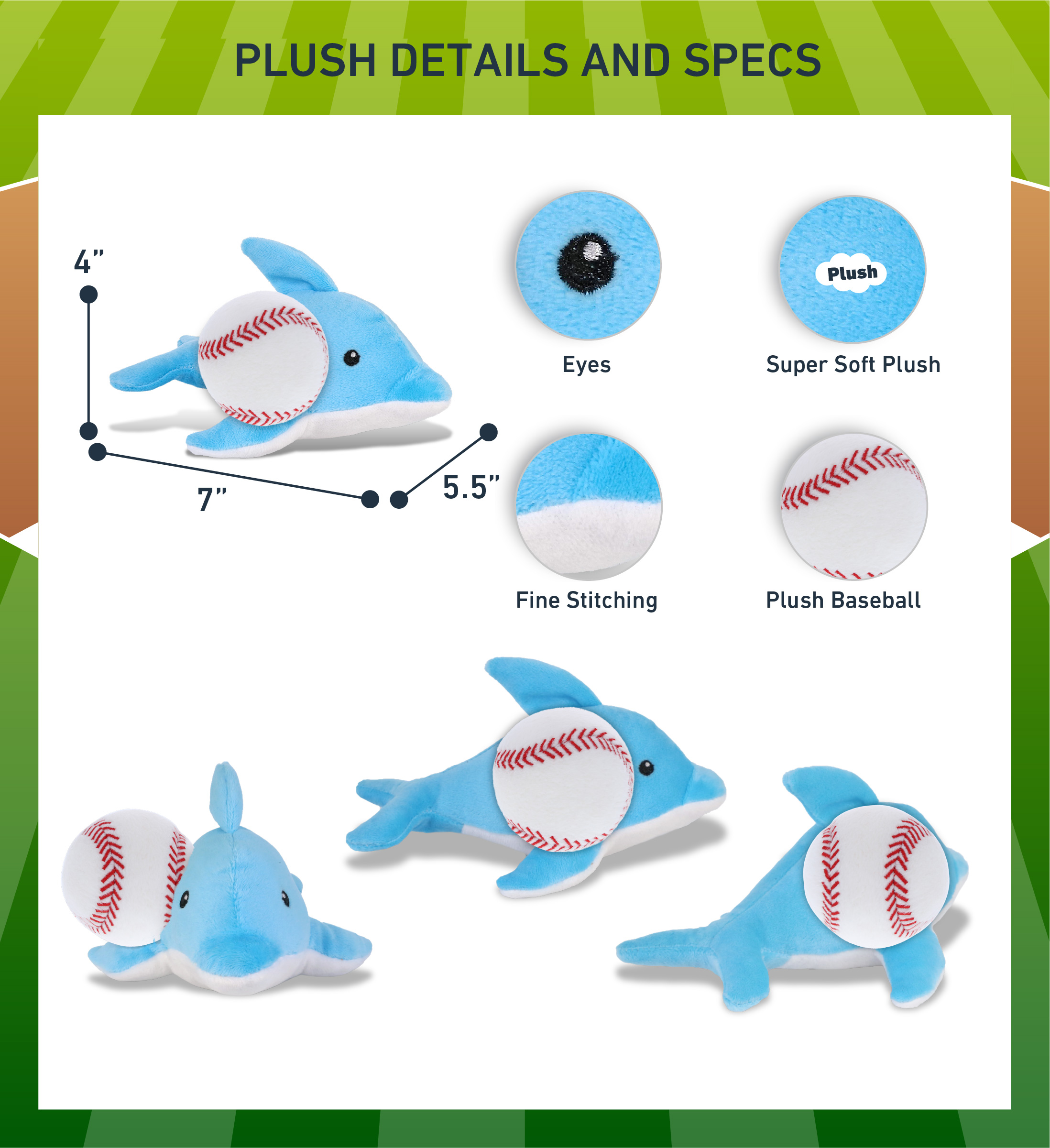 PLUSH DETAILS AND SPECS

4”

7”

5.5”

Eyes

Plush

Super Soft Plush

Fine Stitching

Plush Baseball