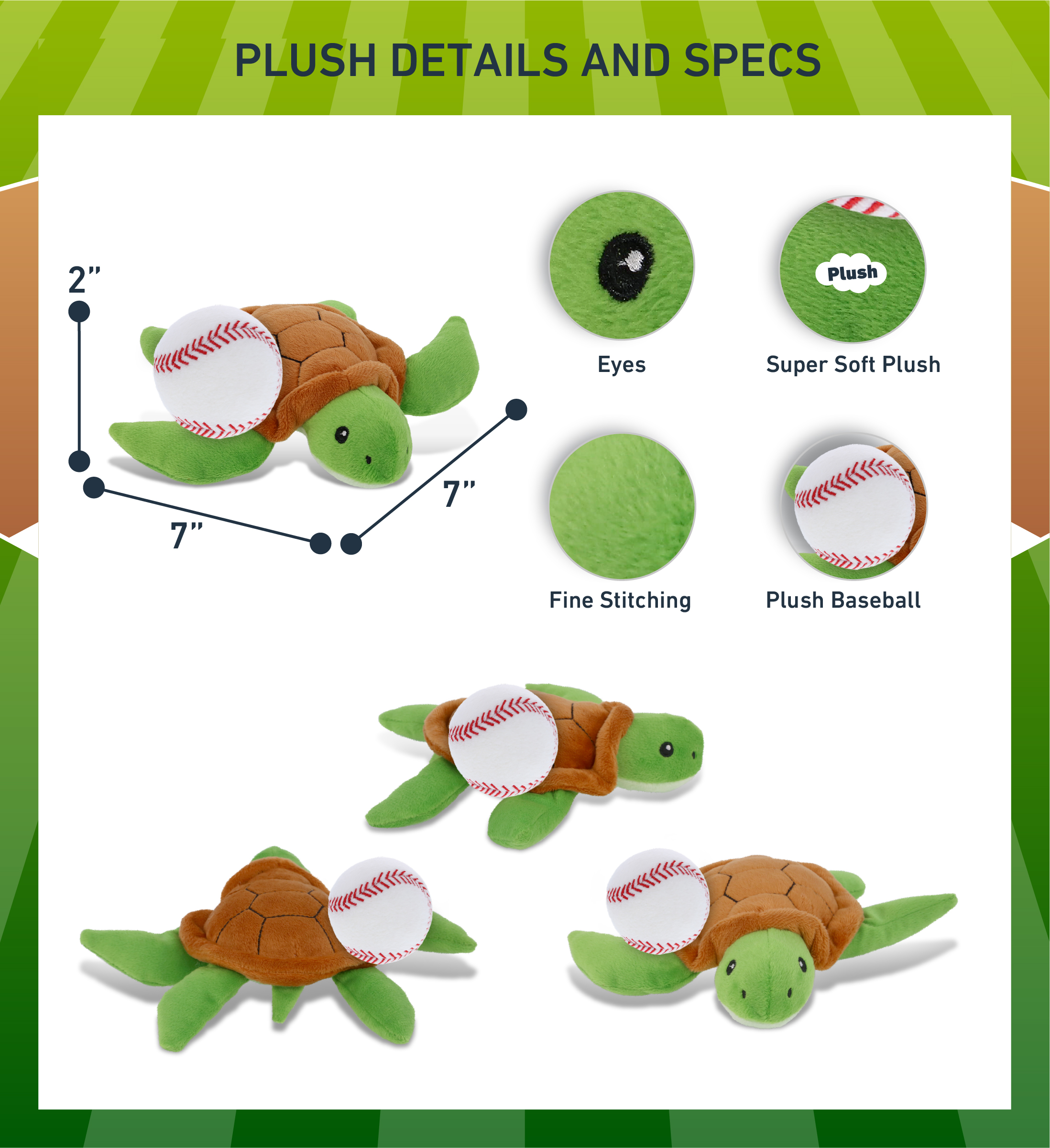 PLUSH DETAILS AND SPECS

2"

7"

7"

Eyes

Plush

Super Soft Plush

Fine Stitching

Plush Baseball